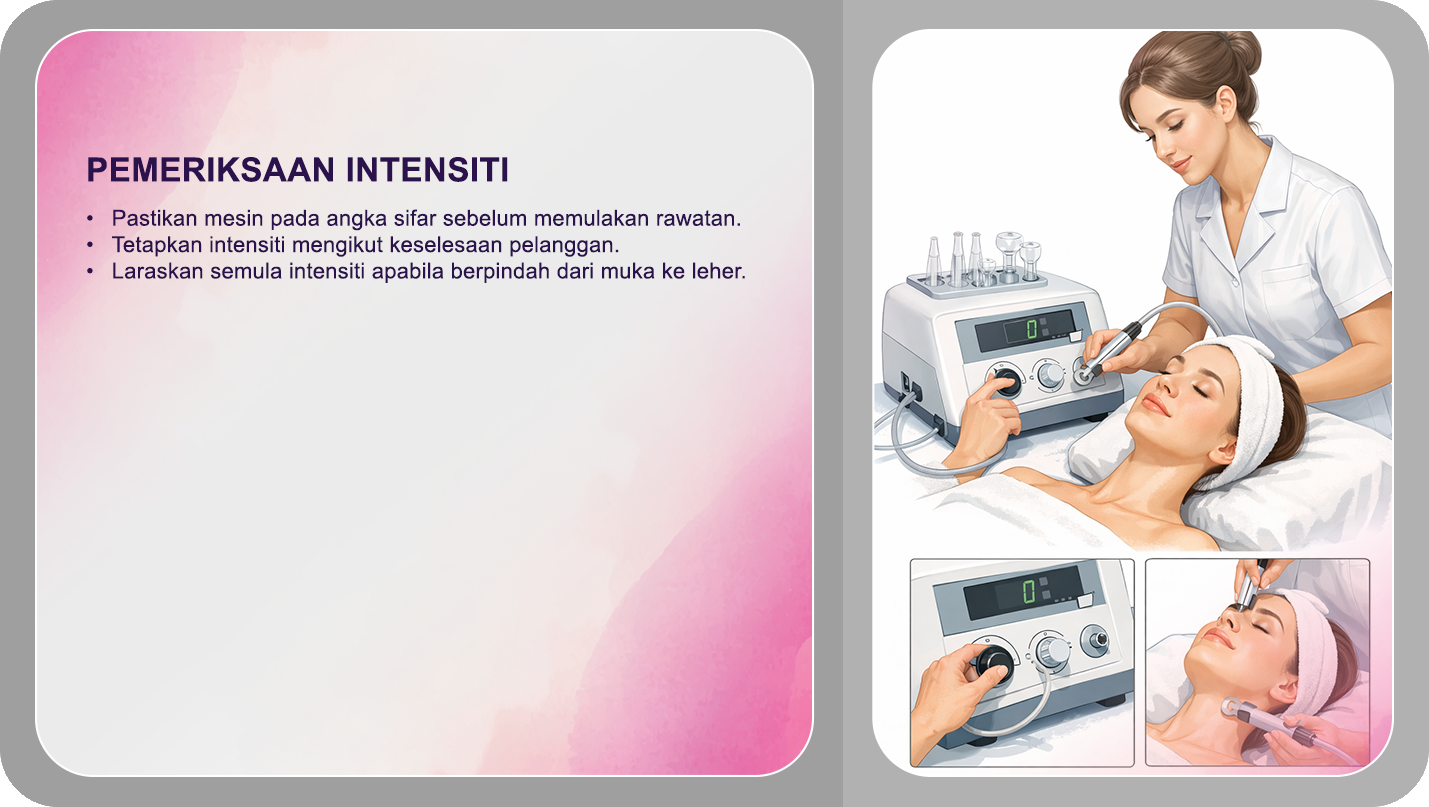 PEMERIKSAAN INTENSITI

• Pastikan mesin pada angka sifar sebelum memulakan rawatan.
• Tetapkan intensiti mengikut keselesaan pelanggan.
• Laraskan semula intensiti apabila berpindah dari muka ke leher.

0

0